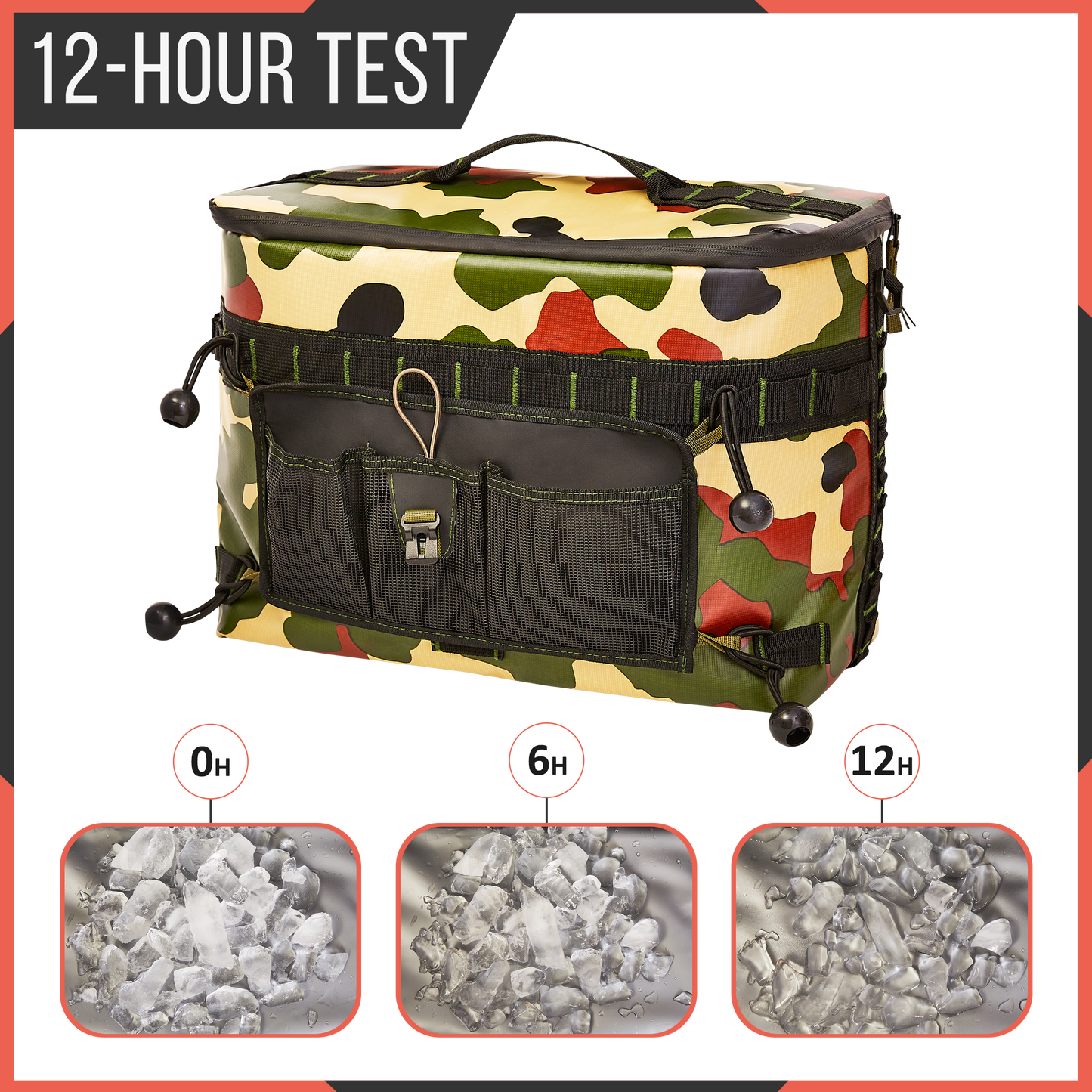 12-HOUR TEST

0H

6H

12H